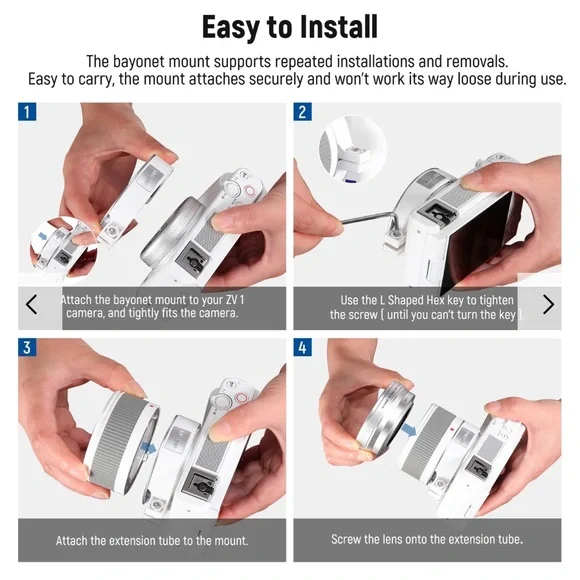 Easy to Install

The bayonet mount supports repeated installations and removals. Easy to carry, the mount attaches securely and won't work its way loose during use.

1

Attach the bayonet mount to your ZV 1 camera, and tightly fits the camera.

2

Use the L Shaped Hex key to tighten the screw ( until you can't turn the key ).

3

Attach the extension tube to the mount.

4

Screw the lens onto the extension tube.